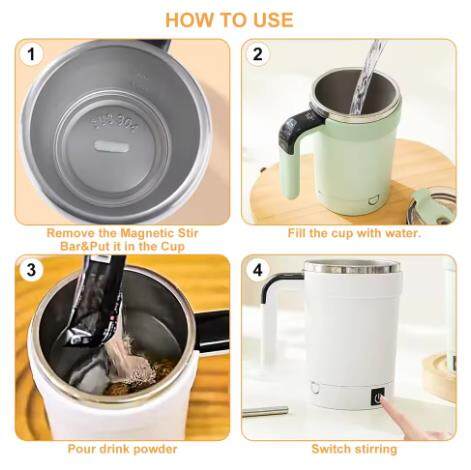 HOW TO USE

1

SUS 304

Remove the Magnetic Stir Bar&Put it in the Cup

2

Fill the cup with water.

3

Pour drink powder

4

Switch stirring