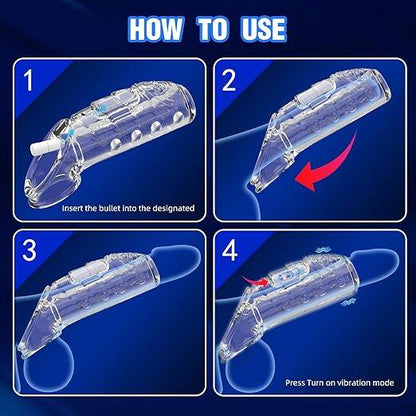 HOW TO USE

1

Insert the bullet into the designated

2

3

4

Press Turn on vibration mode