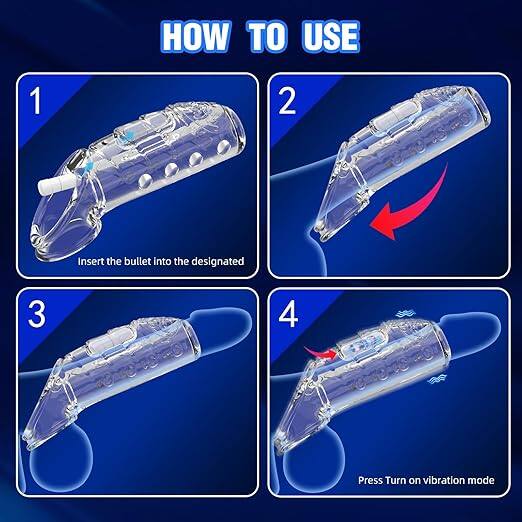 HOW TO USE

1

Insert the bullet into the designated

2

3

4

Press Turn on vibration mode